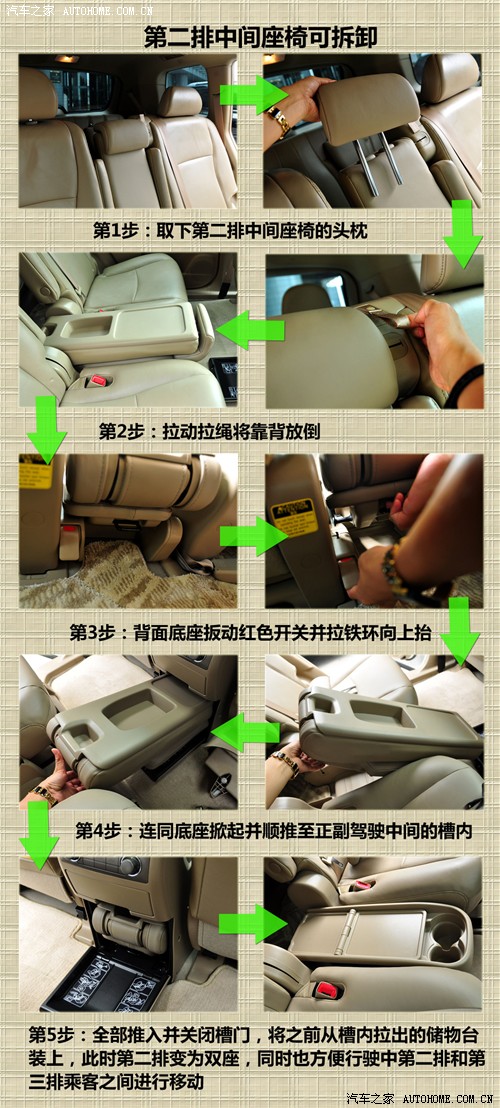 汽车之家 AUTOHOME.COM.CN

第二排中间座椅可拆卸

第1步：取下第二排中间座椅的头枕

第2步：拉动拉绳将靠背放倒

第3步：背面底座扳动红色开关并拉铁环向上抬

第4步：连同底座掀起并顺推至正副驾驶中间的槽内

第5步：全部推入并关闭槽门，将之前从槽内拉出的储物台装上，此时第二排变为双座，同时也方便行驶中第二排和第三排乘客之间进行移动

汽车之家 AUTOHOME.COM.CN