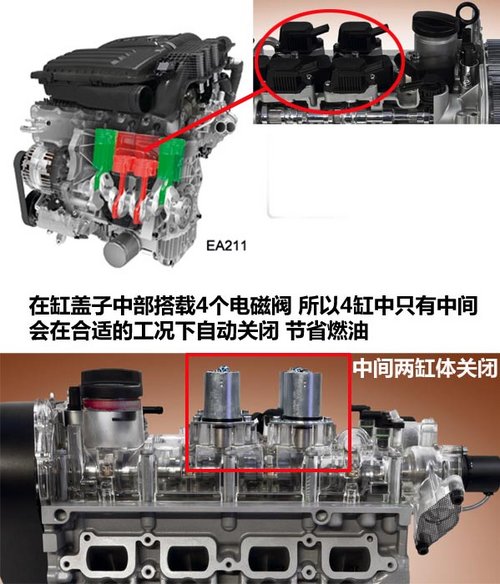 EA211

在缸盖子中部搭载4个电磁阀 所以4缸中只有中间会在合适的工况下自动关闭 节省燃油

中间两缸体关闭