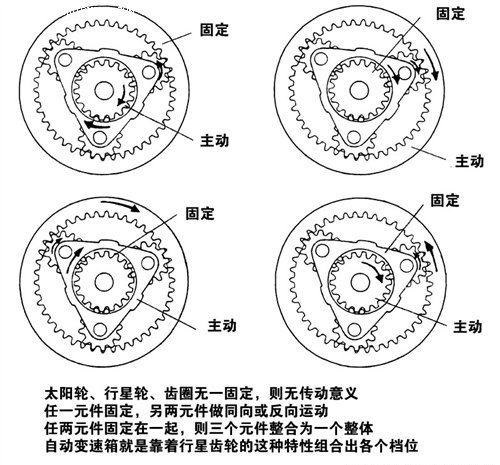 固定

主动

固定

主动

固定

主动

固定

主动

太阳轮、行星轮、齿圈无一固定，则无传动意义
任一元件固定，另两元件做同向或反向运动
任两元件固定在一起，则三个元件整合为一个整体
自动变速箱就是靠着行星齿轮的这种特性组合出各个档位