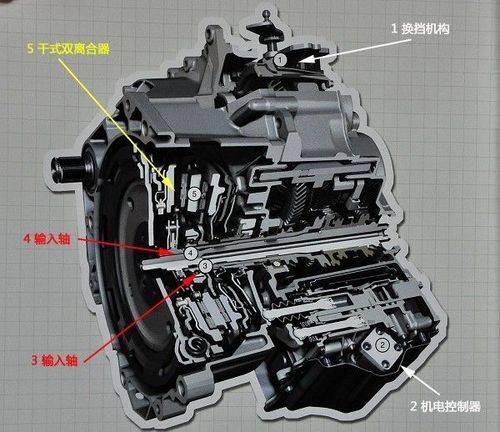 5 干式双离合器

1 换挡机构

1

5

4 输入轴

4

3

3 输入轴

2

2 机电控制器