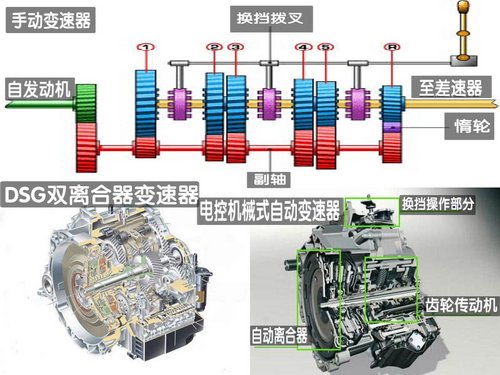 手动变速器
换挡拨叉
1
2
3
4
5
R
自发动机
至差速器
惰轮
副轴
DSG双离合器变速器
电控机械式自动变速器
换挡操作部分
齿轮传动机
自动离合器