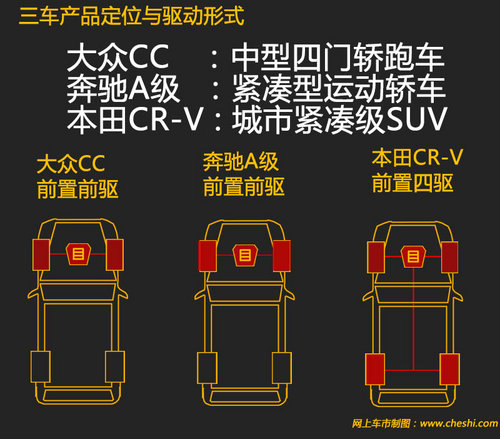 三车产品定位与驱动形式

大众CC ：中型四门轿跑车
奔驰A级 ：紧凑型运动轿车
本田CR-V：城市紧凑级SUV

大众CC
前置前驱

奔驰A级
前置前驱

本田CR-V
前置四驱

网上车市制图：www.cheshi.com