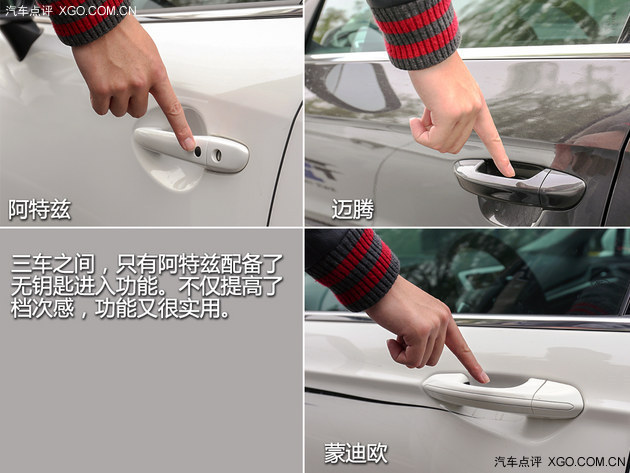 汽车点评 XGO.COM.CN

阿特兹

迈腾

三车之间，只有阿特兹配备了无钥匙进入功能。不仅提高了档次感，功能又很实用。

蒙迪欧

汽车点评 XGO.COM.CN